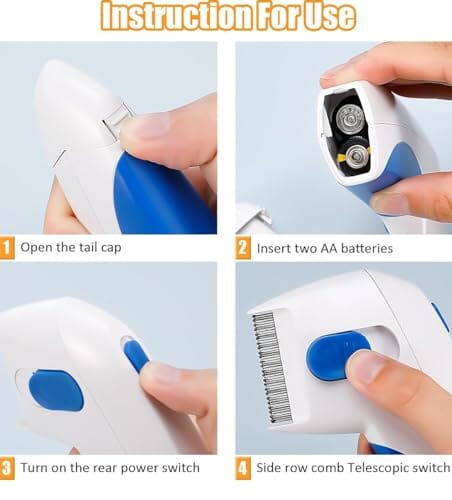 Instruction For Use

1 Open the tail cap

2 Insert two AA batteries

3 Turn on the rear power switch

4 Side row comb Telescopic switch