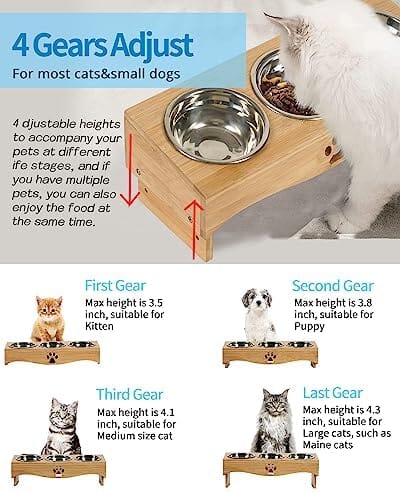 4 Gears Adjust
For most cats&small dogs

4 djustable heights to accompany your pets at different ife stages, and if you have multiple pets, you can also enjoy the food at the same time.

First Gear
Max height is 3.5 inch, suitable for Kitten

Second Gear
Max height is 3.8 inch, suitable for Puppy

Third Gear
Max height is 4.1 inch, suitable for Medium size cat

Last Gear
Max height is 4.3 inch, suitable for Large cats, such as Maine cats