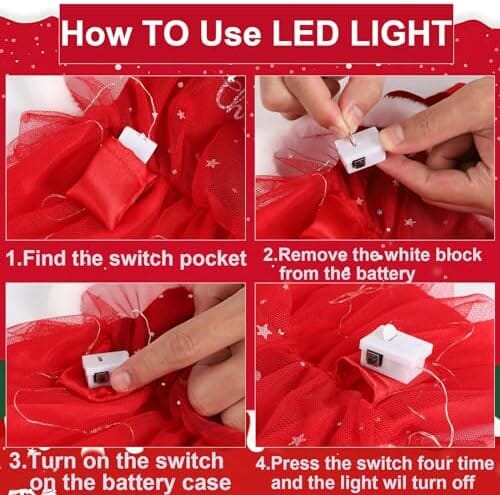 How TO Use LED LIGHT

1.Find the switch pocket

2.Remove the white block from the battery

3.Turn on the switch on the battery case

4.Press the switch four time and the light wil turn off