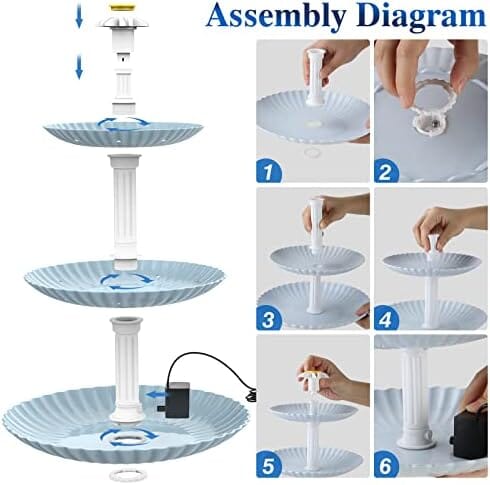 Assembly Diagram

1

2

3

4

5

6