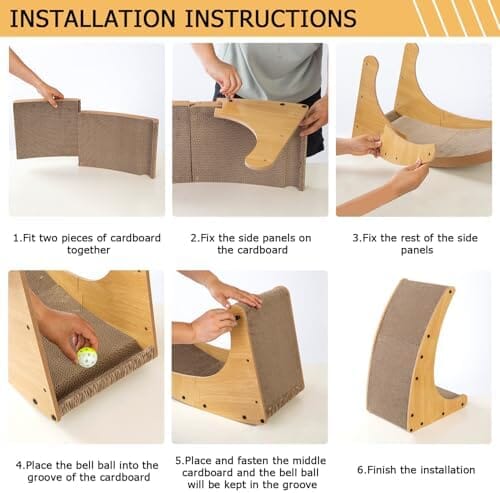 INSTALLATION INSTRUCTIONS

1.Fit two pieces of cardboard together

2.Fix the side panels on the cardboard

3.Fix the rest of the side panels

4.Place the bell ball into the groove of the cardboard

5.Place and fasten the middle cardboard and the bell ball will be kept in the groove

6.Finish the installation