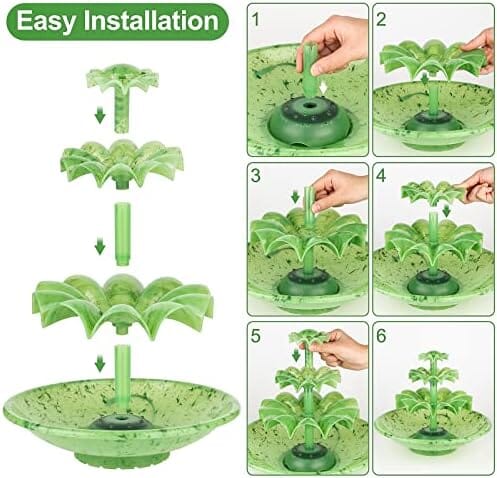 Easy Installation

1

2

3

4

5

6