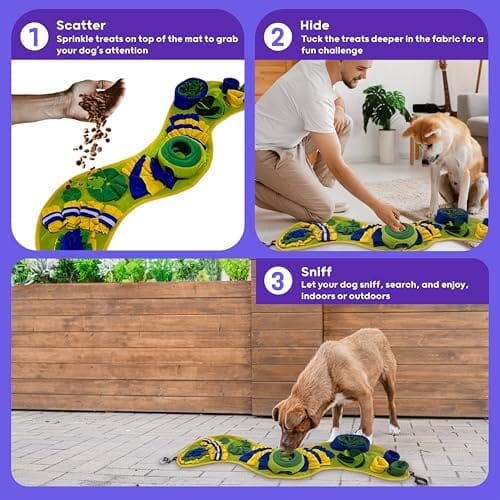 1 Scatter
Sprinkle treats on top of the mat to grab your dog's attention

2 Hide
Tuck the treats deeper in the fabric for a fun challenge

3 Sniff
Let your dog sniff, search, and enjoy, indoors or outdoors