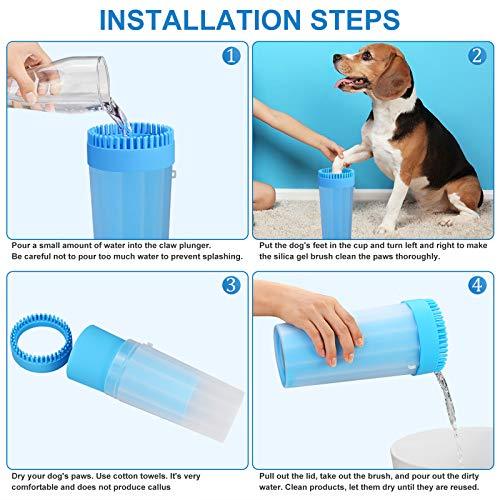 INSTALLATION STEPS

1

Pour a small amount of water into the claw plunger. Be careful not to pour too much water to prevent splashing.

2

Put the dog's feet in the cup and turn left and right to make the silica gel brush clean the paws thoroughly.

3

Dry your dog's paws. Use cotton towels. It's very comfortable and does not produce callus

4

Pull out the lid, take out the brush, and pour out the dirty water. Clean products, let them dry until they are reused.