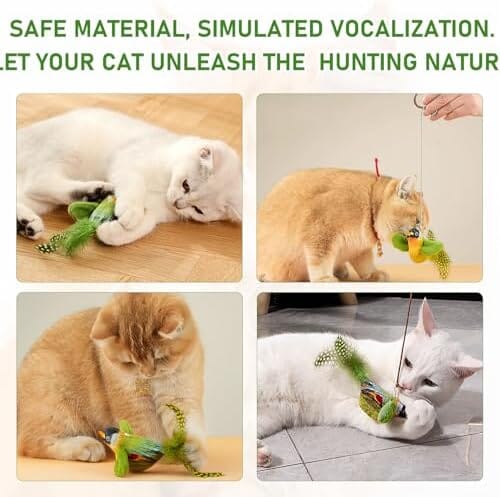 SAFE MATERIAL, SIMULATED VOCALIZATION.
LET YOUR CAT UNLEASH THE HUNTING NATUR