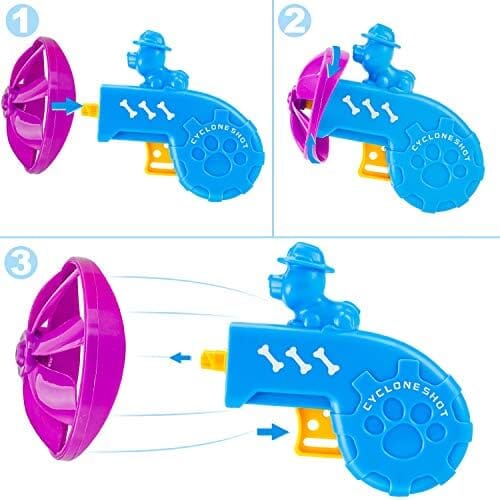 1

CYCLONE SHOT

2

CYCLONE SHOT

3

CYCLONE SHOT