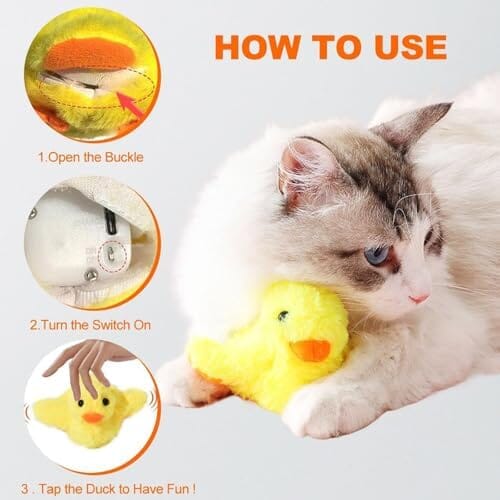 HOW TO USE

1.Open the Buckle

2.Turn the Switch On

3 . Tap the Duck to Have Fun !