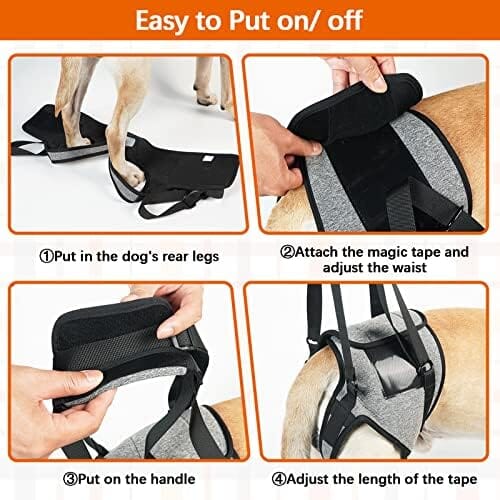 Easy to Put on/ off

①Put in the dog's rear legs

②Attach the magic tape and adjust the waist

③Put on the handle

④Adjust the length of the tape