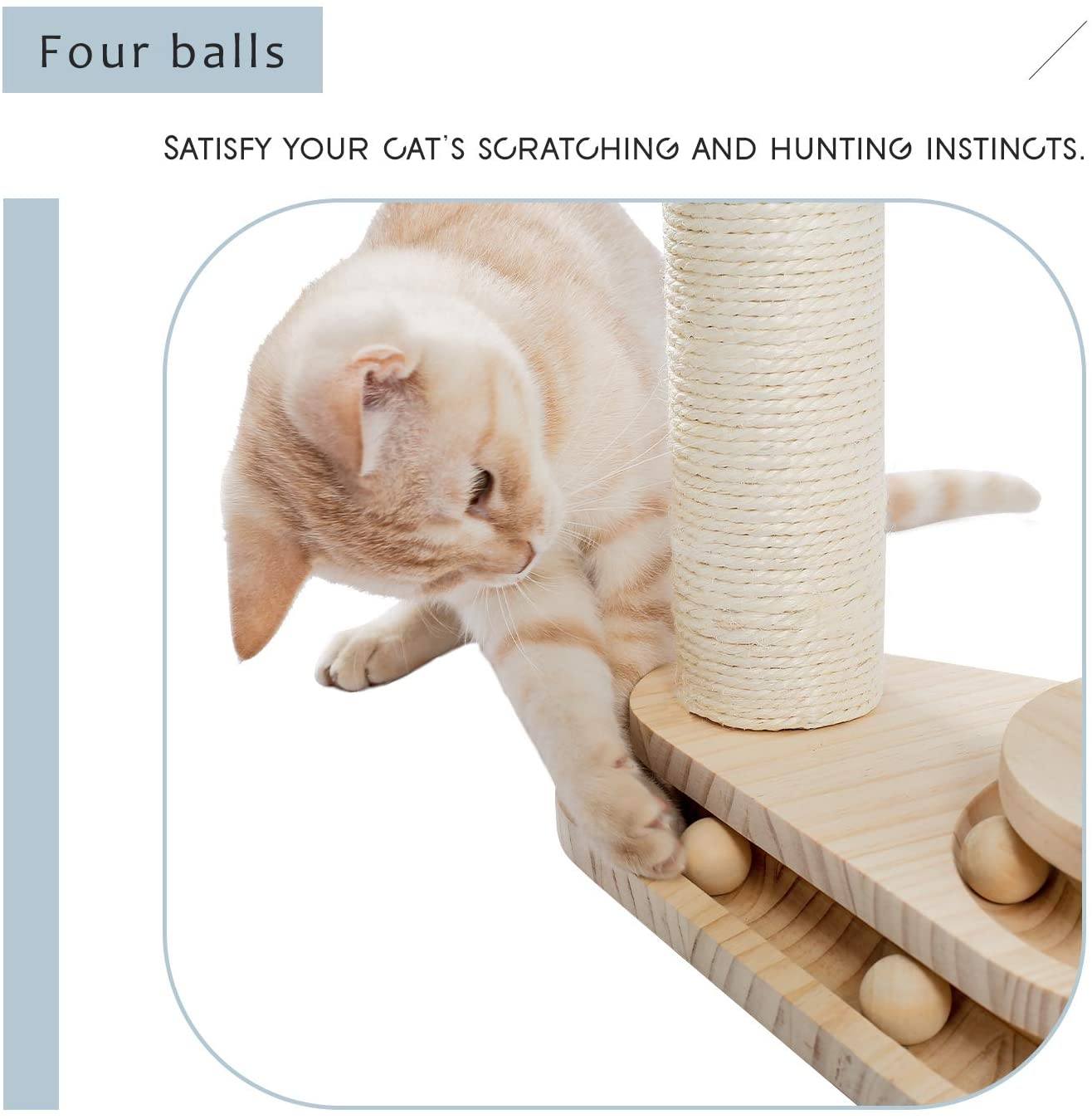 Four balls

SATISFY YOUR CAT'S SCRATCHING AND HUNTING INSTINCTS.