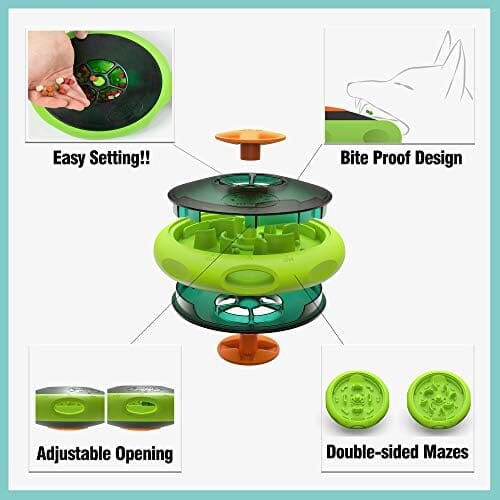 Easy Setting!!

Bite Proof Design

Adjustable Opening

Double-sided Mazes